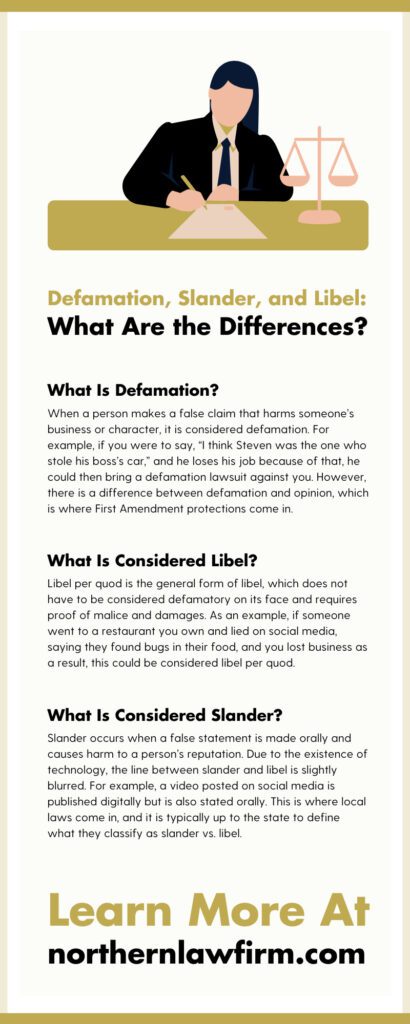 Defamation, Slander, and Libel: What Are the Differences?

What Is Defamation?

When a person makes a false claim that harms someone's business or character, it is considered defamation. For example, if you were to say, "I think Steven was the one who stole his boss's car," and he loses his job because of that, he could then bring a defamation lawsuit against you. However, there is a difference between defamation and opinion, which is where First Amendment protections come in.

What Is Considered Libel?

Libel per quod is the general form of libel, which does not have to be considered defamatory on its face and requires proof of malice and damages. As an example, if someone went to a restaurant you own and lied on social media, saying they found bugs in their food, and you lost business as a result, this could be considered libel per quod.

What Is Considered Slander?

Slander occurs when a false statement is made orally and causes harm to a person's reputation. Due to the existence of technology, the line between slander and libel is slightly blurred. For example, a video posted on social media is published digitally but is also stated orally. This is where local laws come in, and it is typically up to the state to define what they classify as slander vs. libel.

Learn More At
northernlawfirm.com