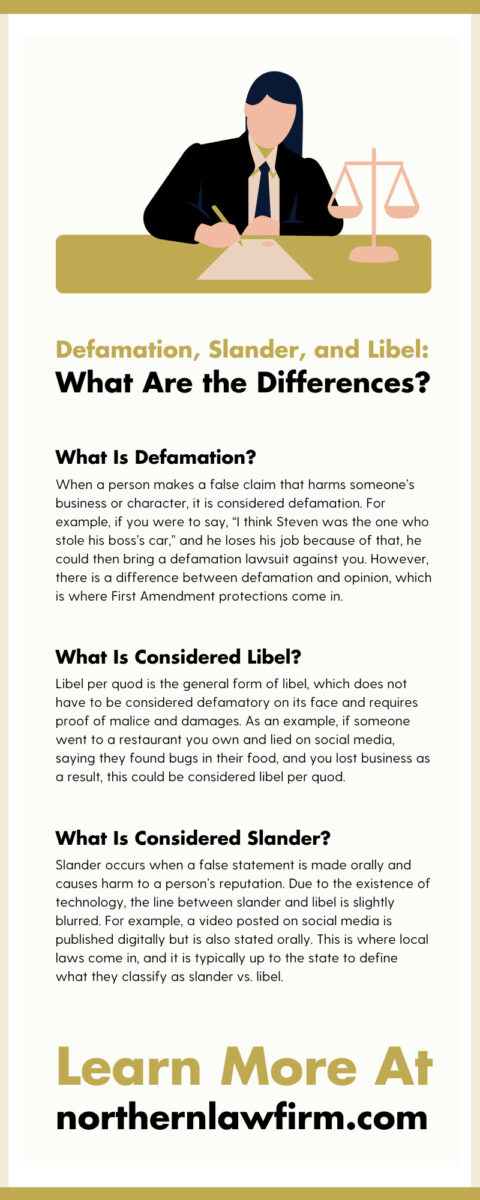 Defamation, Slander, and Libel:
What Are the Differences?

What Is Defamation?

When a person makes a false claim that harms someone's business or character, it is considered defamation. For example, if you were to say, "I think Steven was the one who stole his boss's car," and he loses his job because of that, he could then bring a defamation lawsuit against you. However, there is a difference between defamation and opinion, which is where First Amendment protections come in.

What Is Considered Libel?

Libel per quod is the general form of libel, which does not have to be considered defamatory on its face and requires proof of malice and damages. As an example, if someone went to a restaurant you own and lied on social media, saying they found bugs in their food, and you lost business as a result, this could be considered libel per quod.

What Is Considered Slander?

Slander occurs when a false statement is made orally and causes harm to a person's reputation. Due to the existence of technology, the line between slander and libel is slightly blurred. For example, a video posted on social media is published digitally but is also stated orally. This is where local laws come in, and it is typically up to the state to define what they classify as slander vs. libel.

Learn More At
northernlawfirm.com